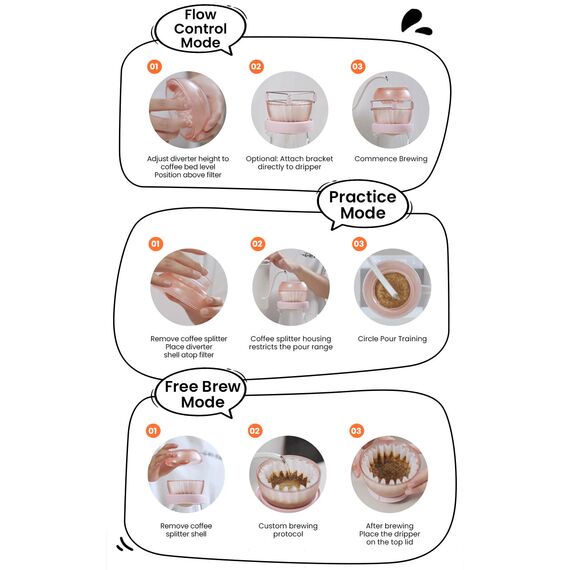 Flow Control Mode

01

Adjust diverter height to coffee bed level
Position above filter

02

Optional: Attach bracket directly to dripper

03

Commence Brewing

Practice Mode

01

Remove coffee splitter
Place diverter shell atop filter

02

Coffee splitter housing restricts the pour range

03

Circle Pour Training

Free Brew Mode

01

Remove coffee splitter shell

02

Custom brewing protocol

03

After brewing
Place the dripper on the top lid