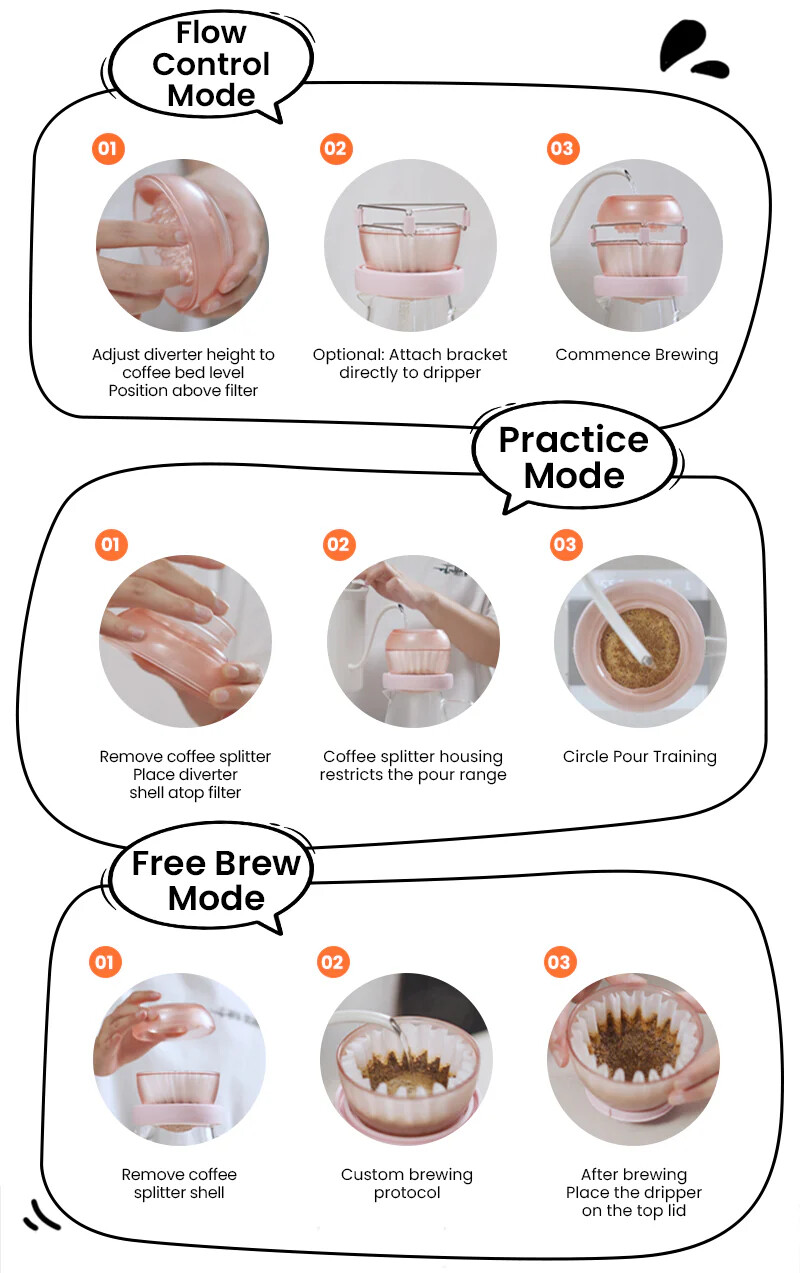 Flow Control Mode

01

Adjust diverter height to coffee bed level
Position above filter

02

Optional: Attach bracket directly to dripper

03

Commence Brewing

Practice Mode

01

Remove coffee splitter
Place diverter shell atop filter

02

Coffee splitter housing restricts the pour range

03

Circle Pour Training

Free Brew Mode

01

Remove coffee splitter shell

02

Custom brewing protocol

03

After brewing
Place the dripper on the top lid